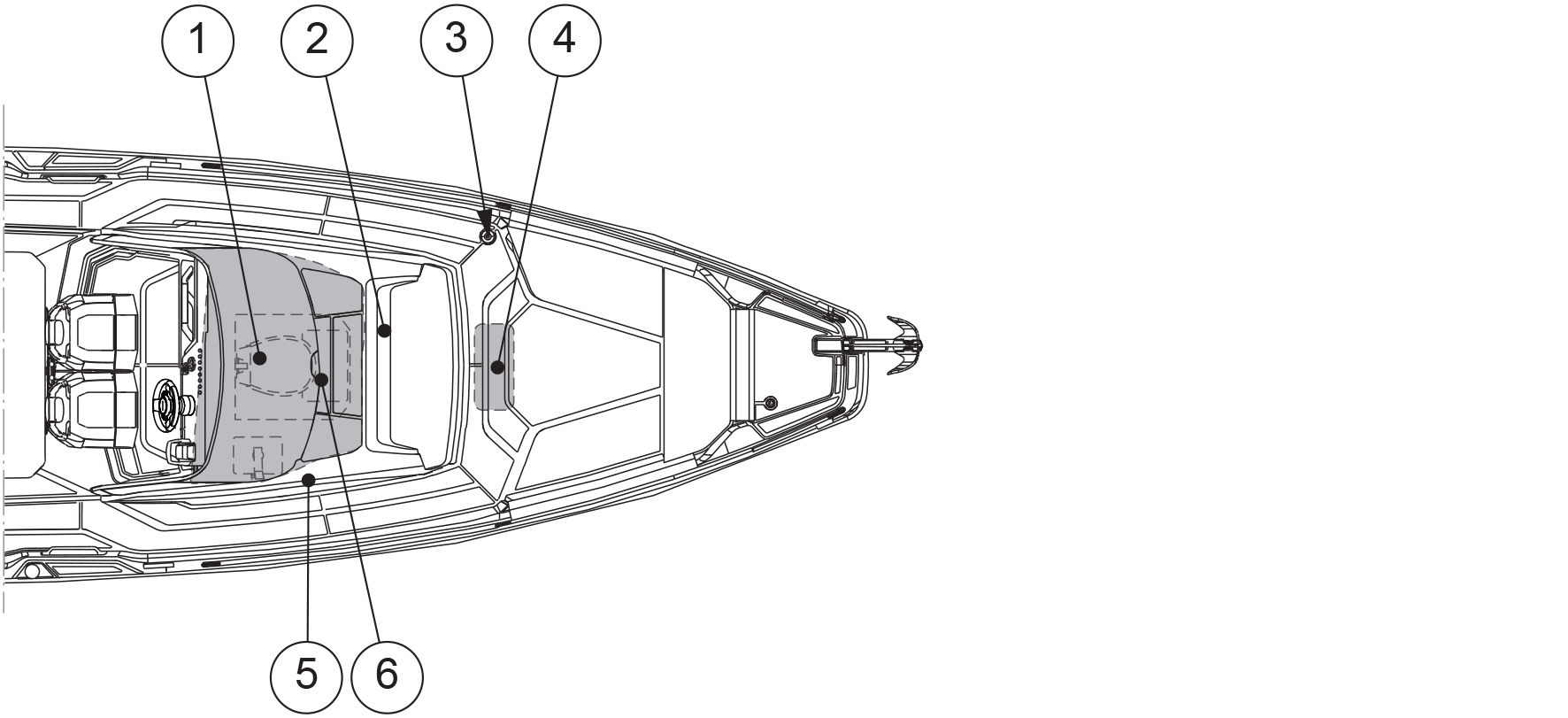 1
2
3
4
5
6